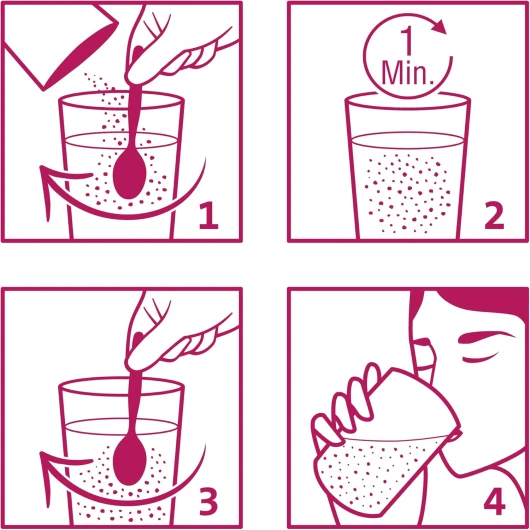 1

1
Min.

2

3

4